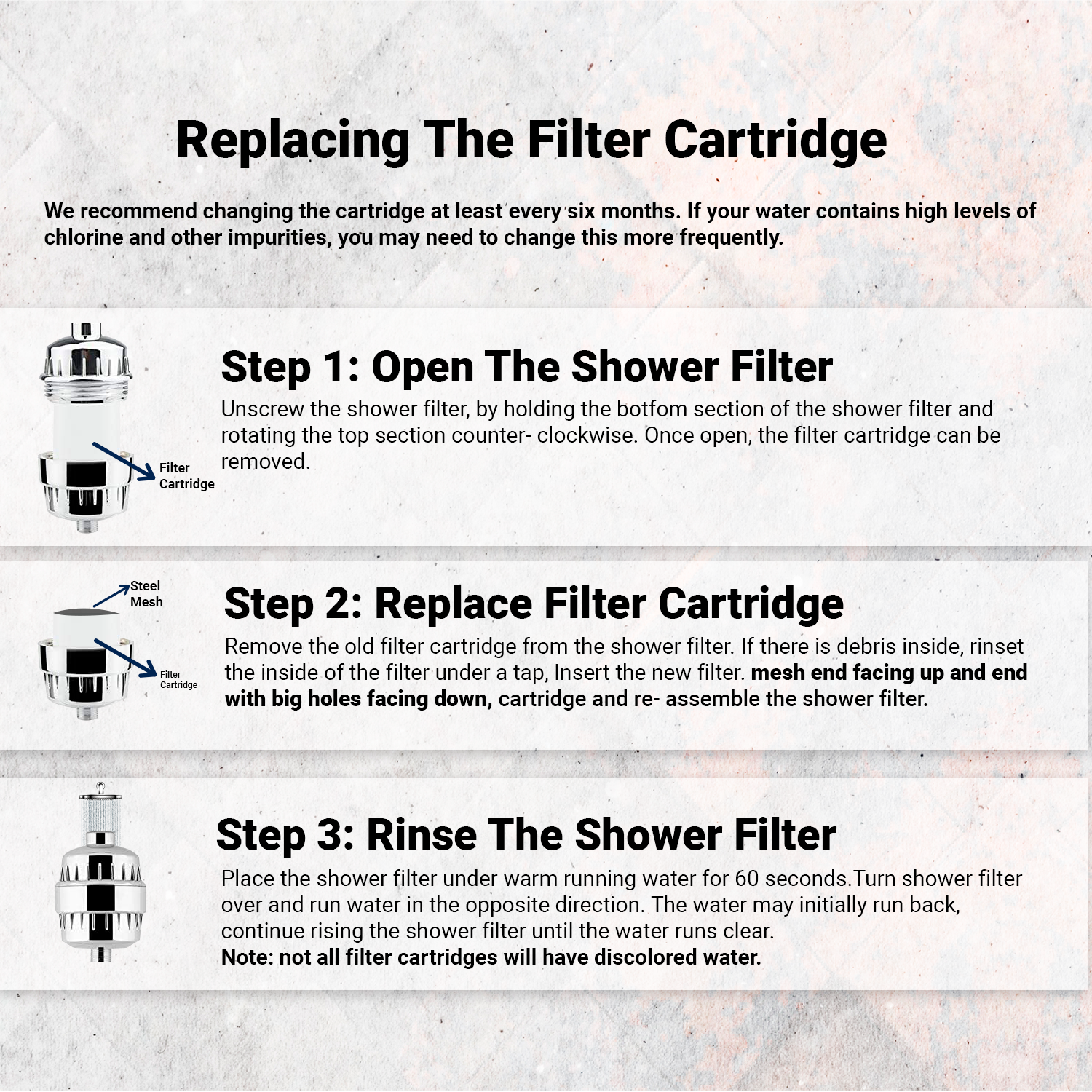 Replacing The Filter Cartridge

We recommend changing the cartridge at least every six months. If your water contains high levels of chlorine and other impurities, you may need to change this more frequently.

Filter Cartridge

Step 1: Open The Shower Filter

Unscrew the shower filter, by holding the botfom section of the shower filter and rotating the top section counter- clockwise. Once open, the filter cartridge can be removed.

Steel Mesh

Filter Cartridge

Step 2: Replace Filter Cartridge

Remove the old filter cartridge from the shower filter. If there is debris inside, rinset the inside of the filter under a tap, Insert the new filter. mesh end facing up and end with big holes facing down, cartridge and re- assemble the shower filter.

Step 3: Rinse The Shower Filter

Place the shower filter under warm running water for 60 seconds.Turn shower filter over and run water in the opposite direction. The water may initially run back, continue rising the shower filter until the water runs clear.
Note: not all filter cartridges will have discolored water.