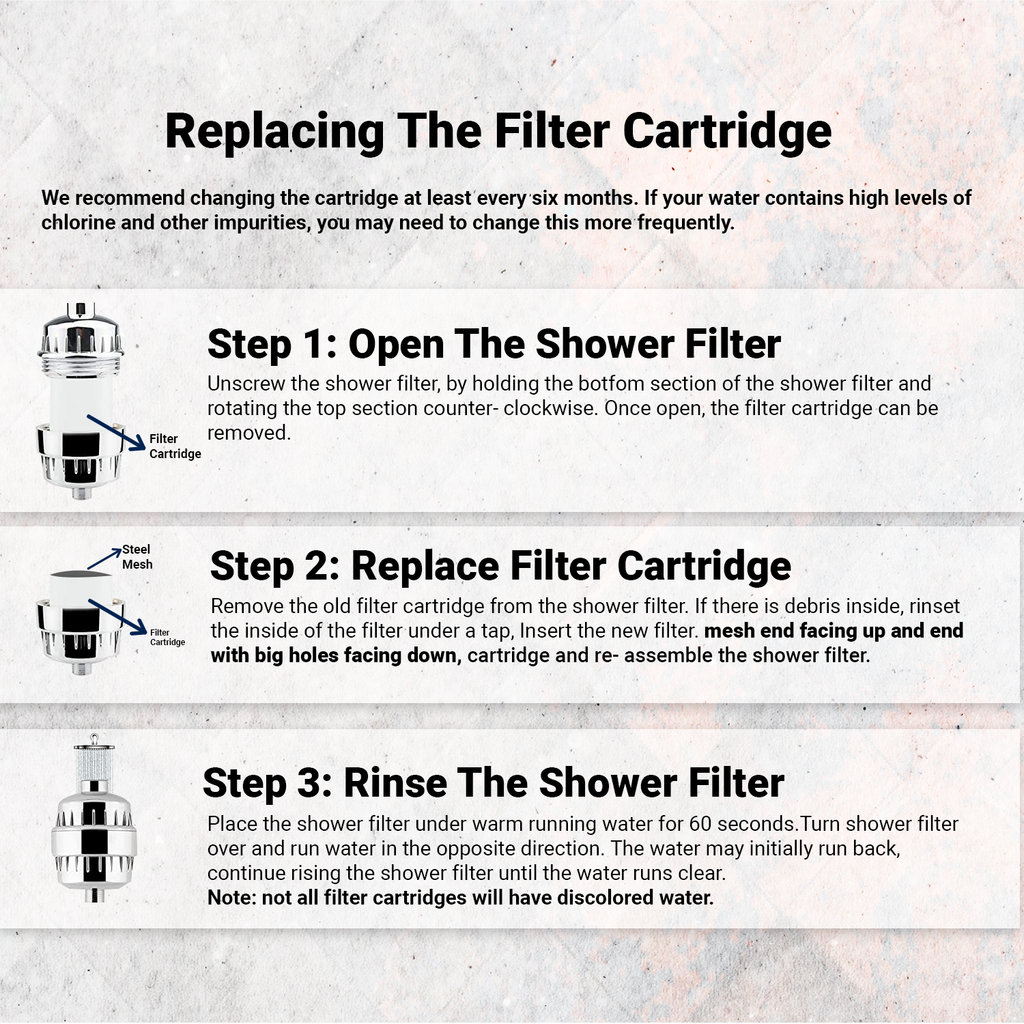 Replacing The Filter Cartridge

We recommend changing the cartridge at least every six months. If your water contains high levels of chlorine and other impurities, you may need to change this more frequently.

Filter Cartridge

Step 1: Open The Shower Filter

Unscrew the shower filter, by holding the botfom section of the shower filter and rotating the top section counter- clockwise. Once open, the filter cartridge can be removed.

Steel Mesh

Filter Cartridge

Step 2: Replace Filter Cartridge

Remove the old filter cartridge from the shower filter. If there is debris inside, rinset the inside of the filter under a tap, Insert the new filter. mesh end facing up and end with big holes facing down, cartridge and re- assemble the shower filter.

Step 3: Rinse The Shower Filter

Place the shower filter under warm running water for 60 seconds.Turn shower filter over and run water in the opposite direction. The water may initially run back, continue rising the shower filter until the water runs clear.
Note: not all filter cartridges will have discolored water.